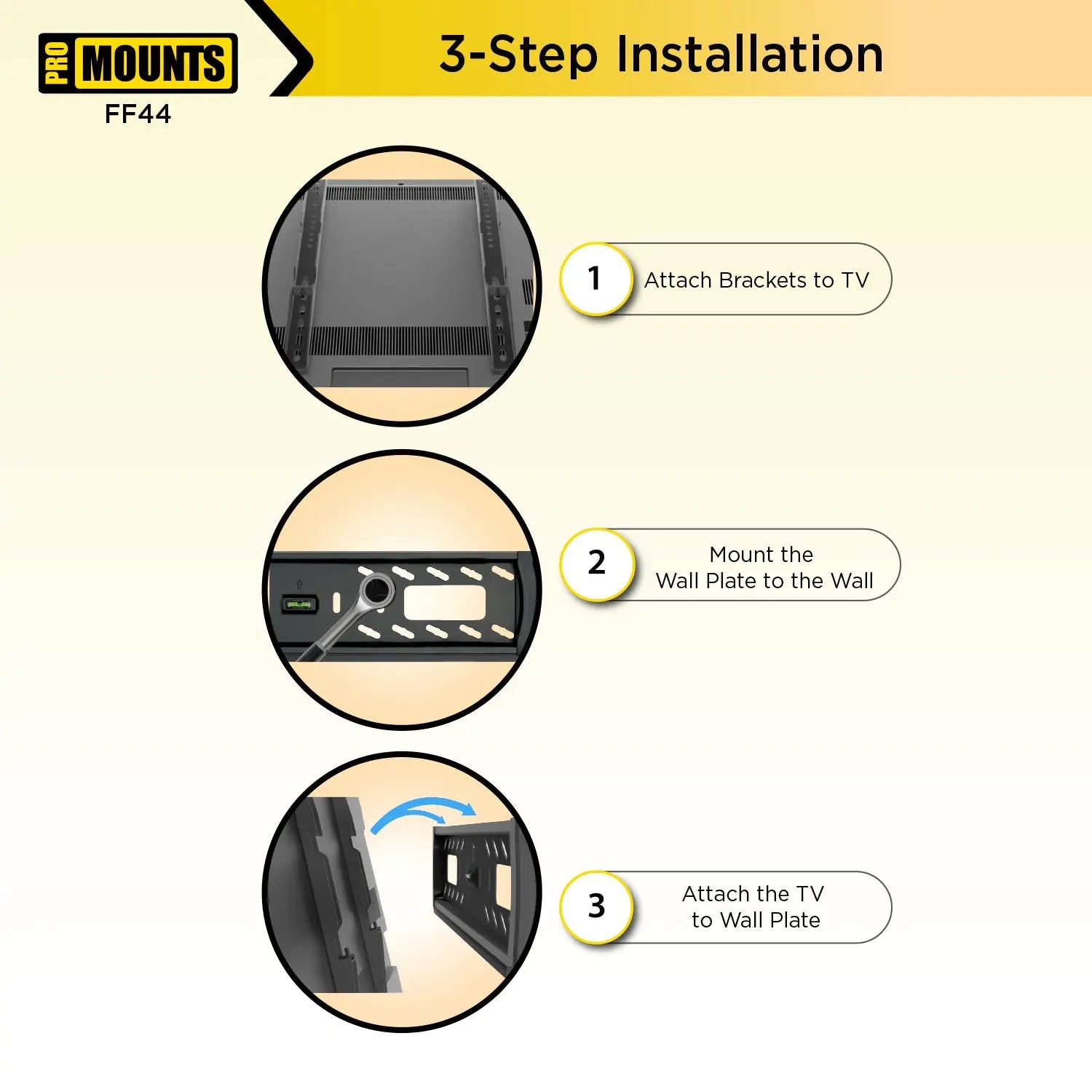 PRO MOUNTS
FF44

3-Step Installation

1 Attach Brackets to TV

2 Mount the Wall Plate to the Wall

3 Attach the TV to Wall Plate