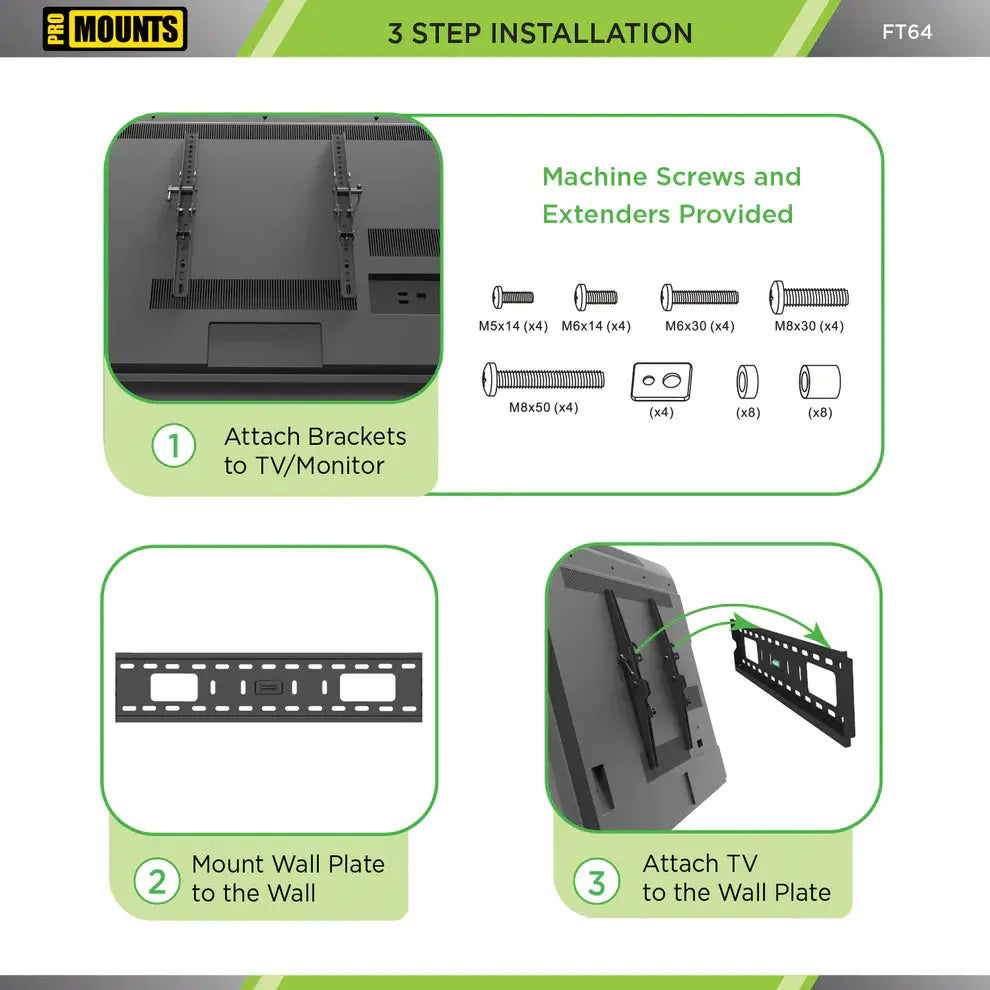 PRO MOUNTS

3 STEP INSTALLATION

FT64

Machine Screws and Extenders Provided

M5x14 (x4)
M6x14 (x4)
M6x30 (x4)
M8x30 (x4)
M8x50 (x4)
(x4)
(x8)
(x8)

1 Attach Brackets to TV/Monitor

2 Mount Wall Plate to the Wall

3 Attach TV to the Wall Plate