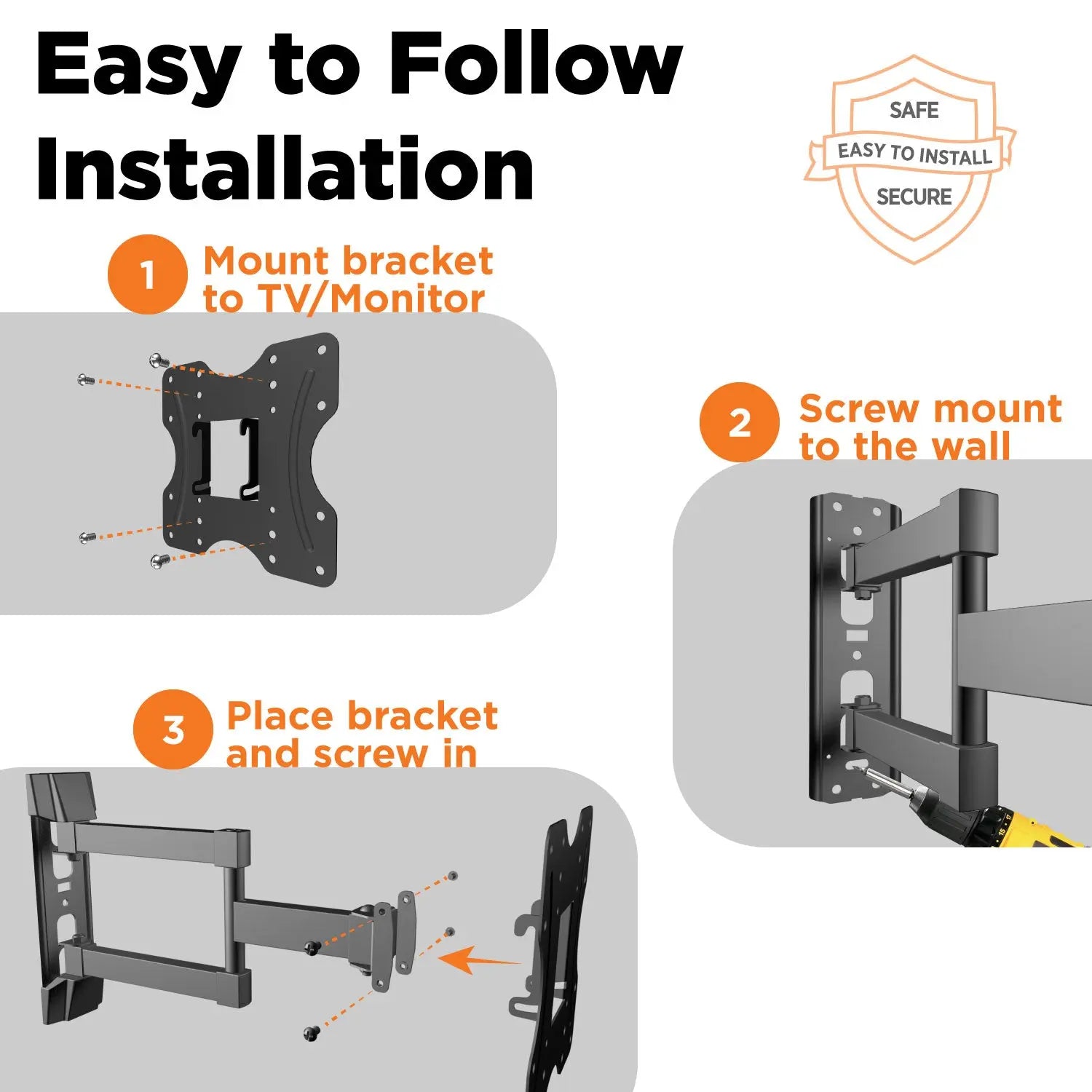 Easy to Follow Installation

SAFE
EASY TO INSTALL
SECURE

1 Mount bracket to TV/Monitor

2 Screw mount to the wall

3 Place bracket and screw in