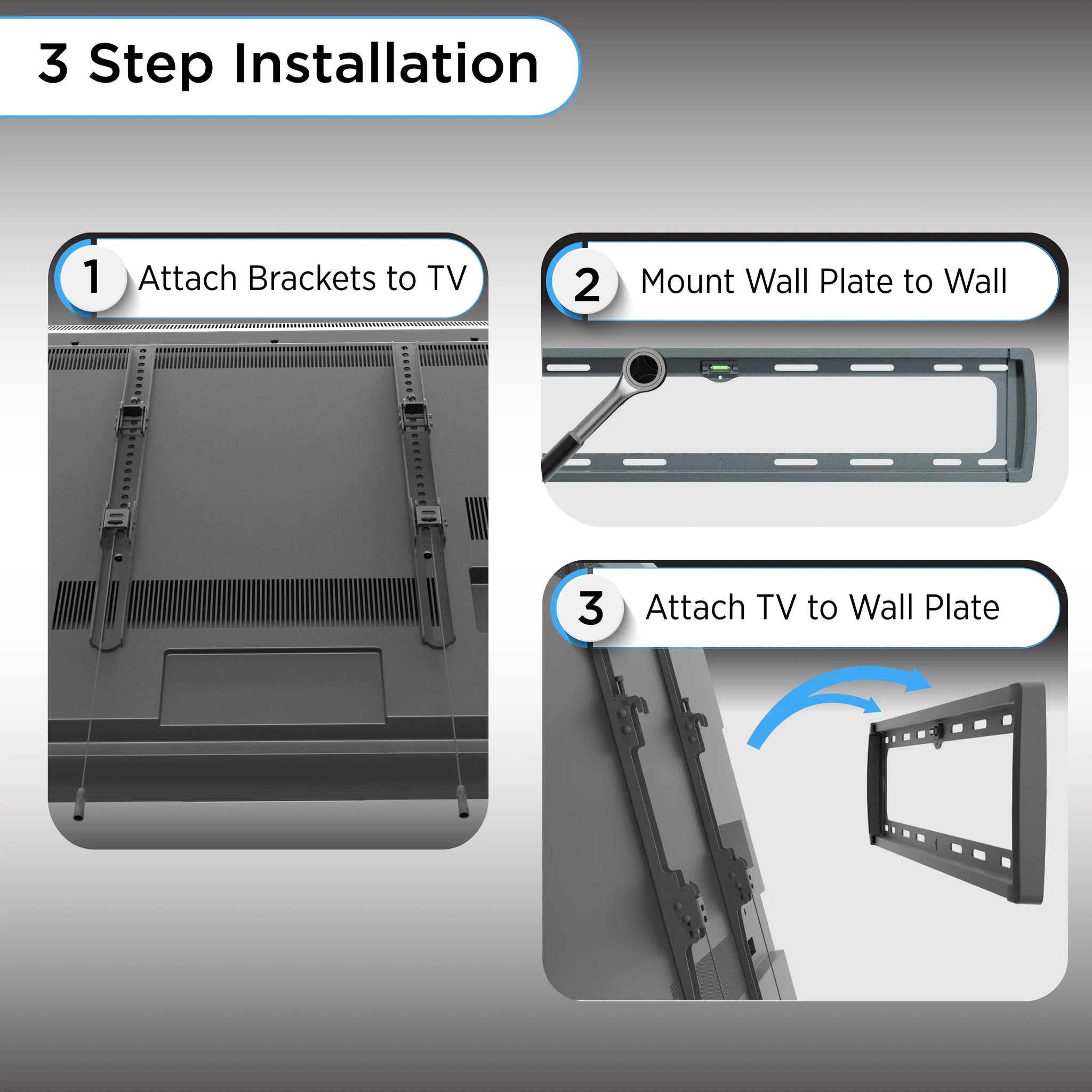 3 Step Installation

1 Attach Brackets to TV

2 Mount Wall Plate to Wall

3 Attach TV to Wall Plate