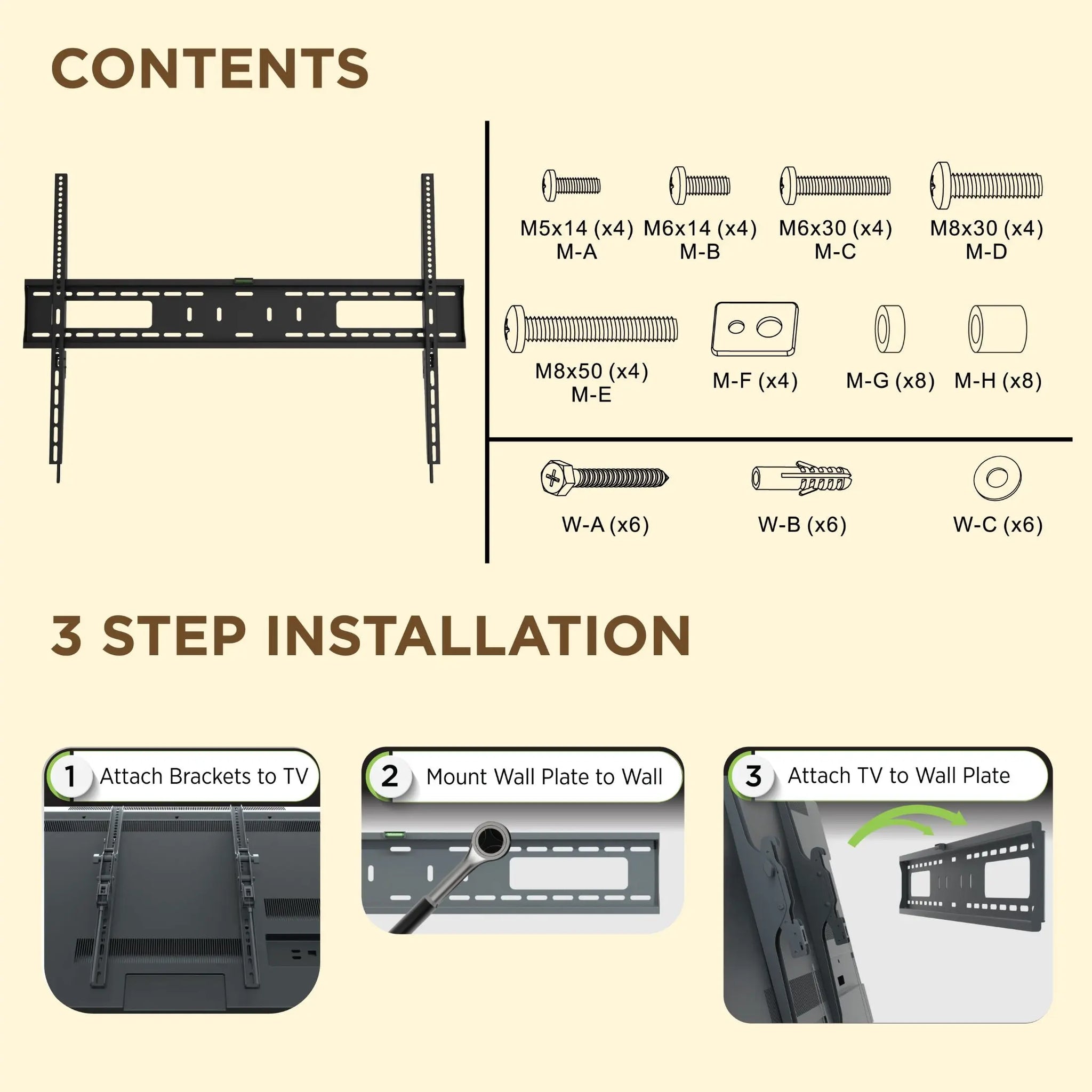 CONTENTS

M5x14 (x4)
M-A

M6x14 (x4)
M-B

M6x30 (x4)
M-C

M8x30 (x4)
M-D

M8x50 (x4)
M-E

M-F (x4)

M-G (x8)

M-H (x8)

W-A (x6)

W-B (x6)

W-C (x6)

3 STEP INSTALLATION

1 Attach Brackets to TV

2 Mount Wall Plate to Wall

3 Attach TV to Wall Plate